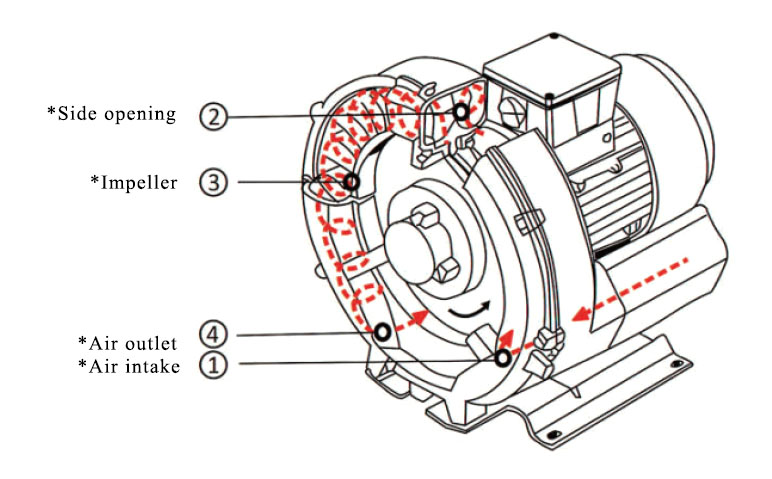 *Side opening ②
*Impeller ③
*Air outlet ④
*Air intake ①